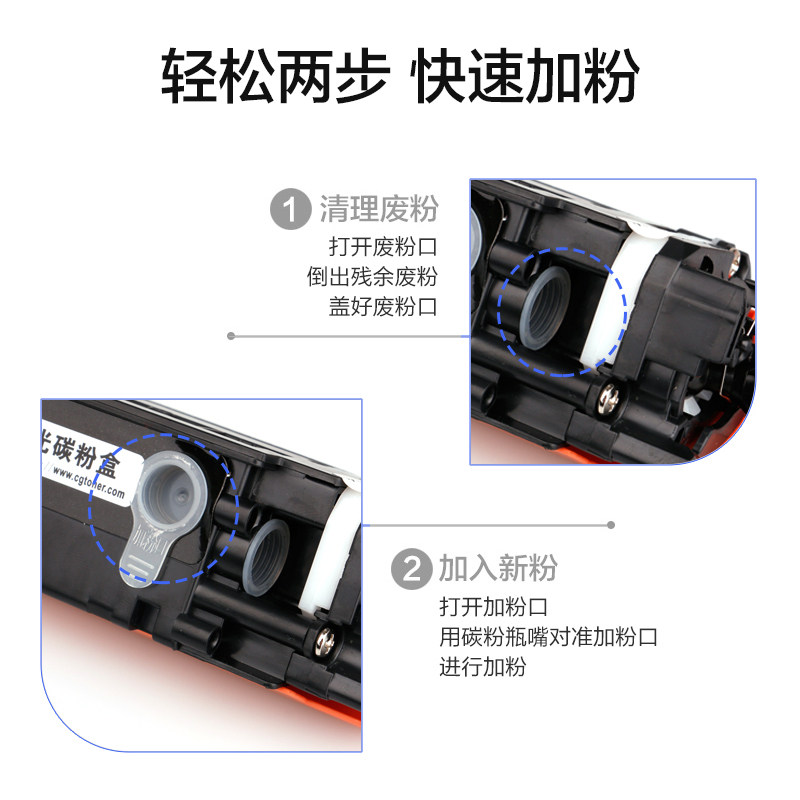 轻松两步 快速加粉

1 清理废粉
打开废粉口
倒出残余废粉
盖好废粉口

光碳粉盒
www.cgtoner.com

加粉口

2 加入新粉
打开加粉口
用碳粉瓶嘴对准加粉口
进行加粉