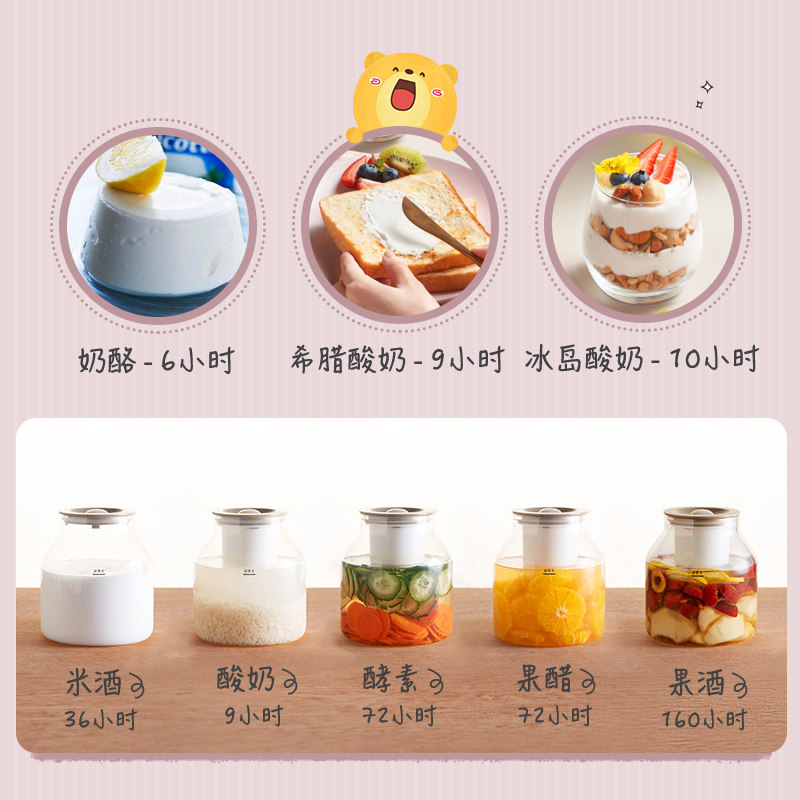 奶酪 - 6小时

希腊酸奶 - 9小时

冰岛酸奶 - 10小时

米酒
36小时

酸奶
9小时

酵素
72小时

果醋
72小时

果酒
160小时