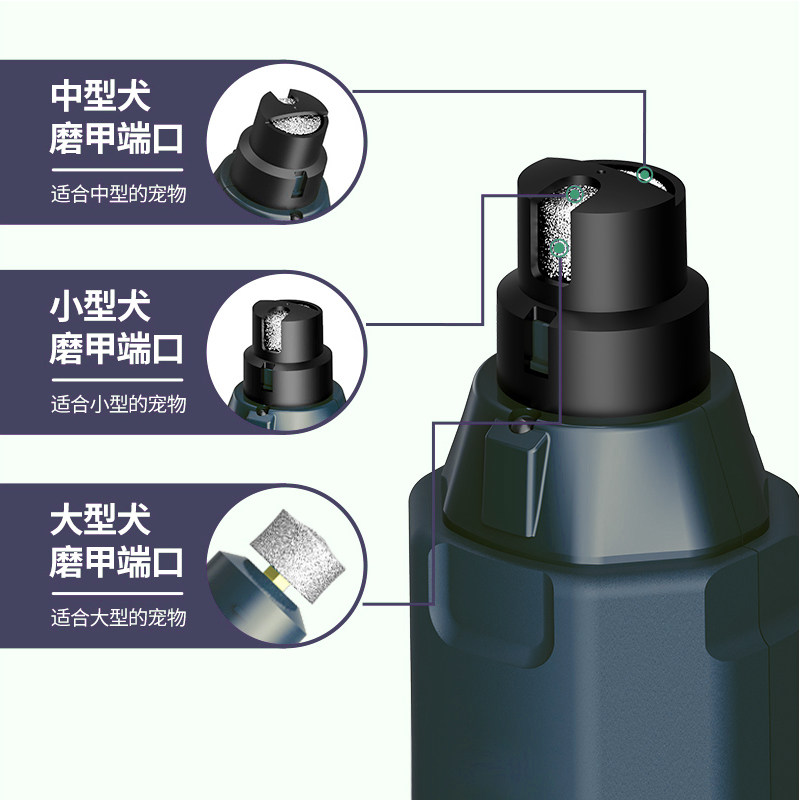 中型犬
磨甲端口

适合中型的宠物

小型犬
磨甲端口

适合小型的宠物

大型犬
磨甲端口

适合大型的宠物