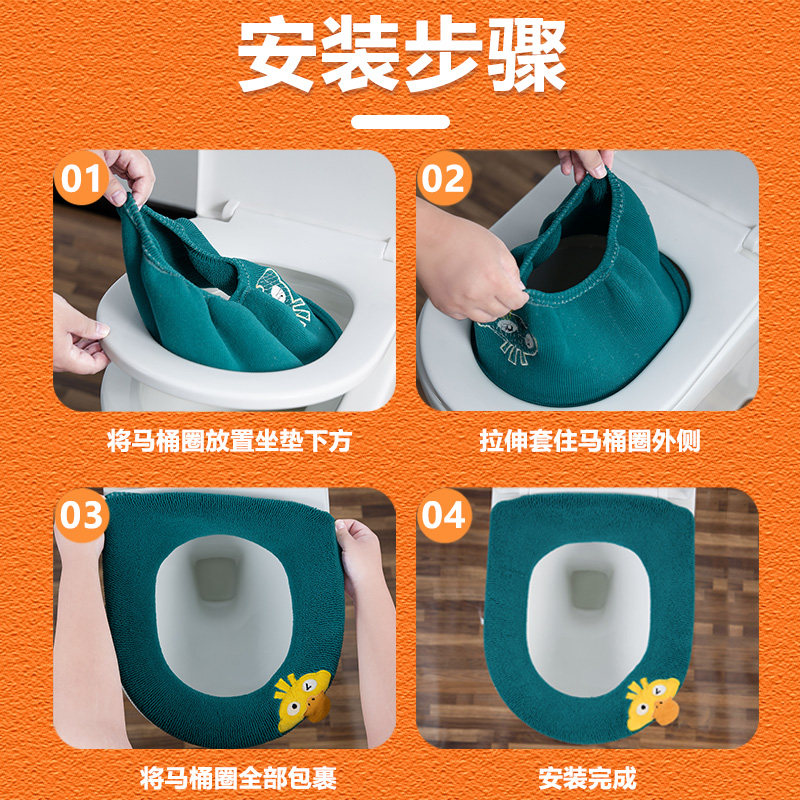 安装步骤

01

将马桶圈放置坐垫下方

02

拉伸套住马桶圈外侧

03

将马桶圈全部包裹

04

安装完成