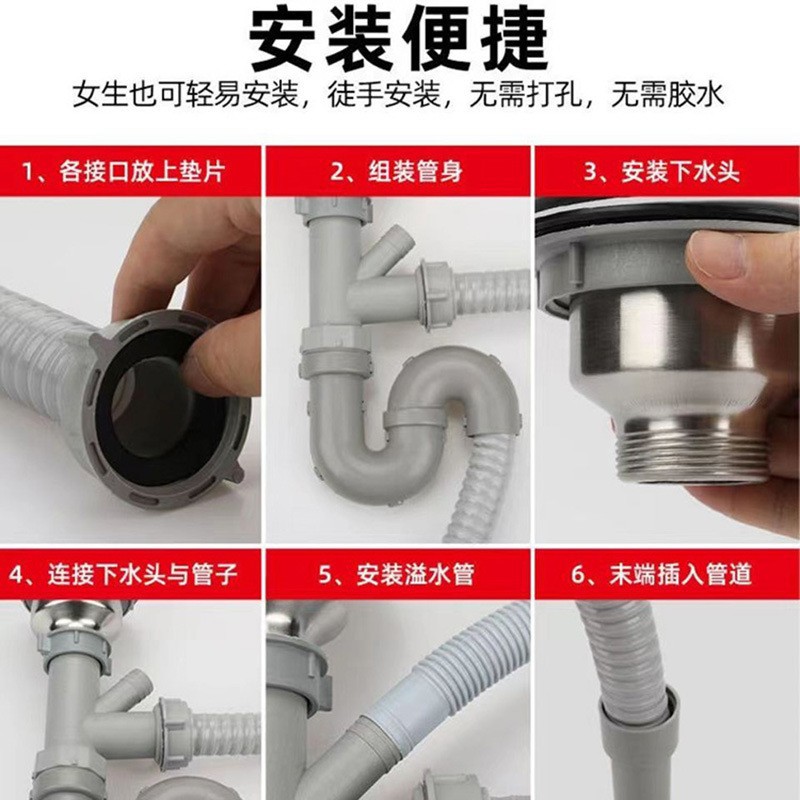 安装便捷

女生也可轻易安装，徒手安装，无需打孔，无需胶水

1、各接口放上垫片

2、组装管身

3、安装下水头

4、连接下水头与管子

5、安装溢水管

6、末端插入管道