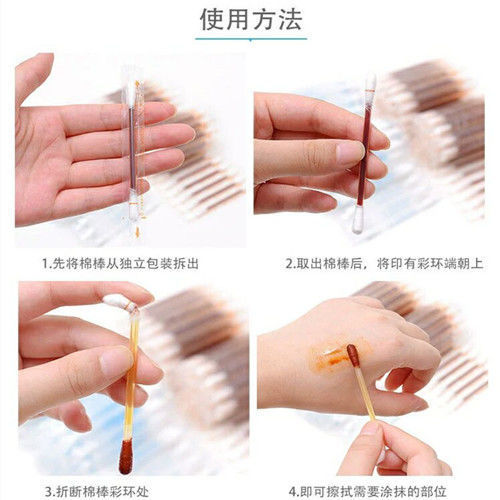 使用方法

1.先将棉棒从独立包装拆出

2.取出棉棒后，将印有彩环端朝上

3.折断棉棒彩环处

4.即可擦拭需要涂抹的部位