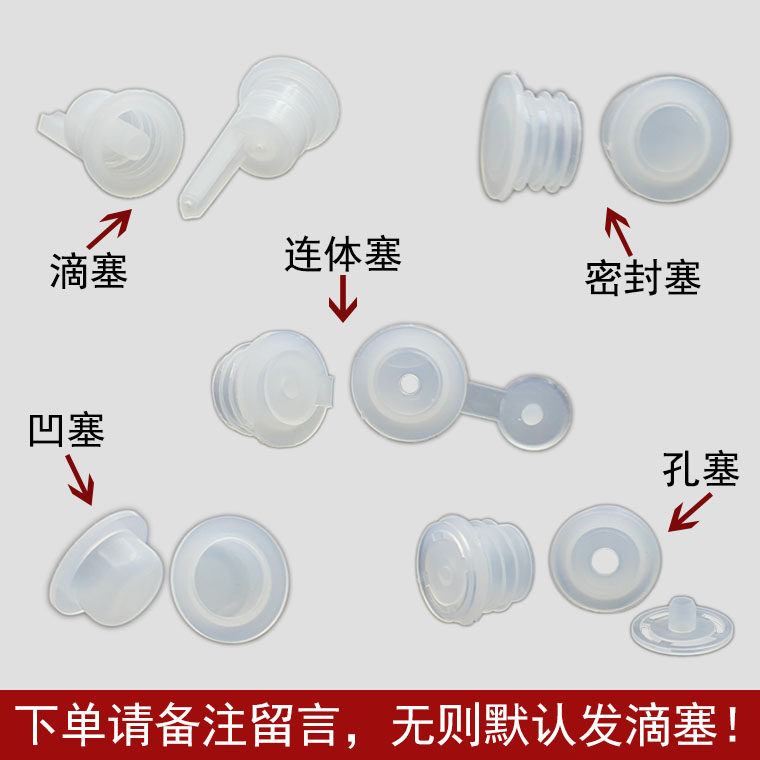 滴塞

连体塞

密封塞

凹塞

孔塞

下单请备注留言，无则默认发滴塞！