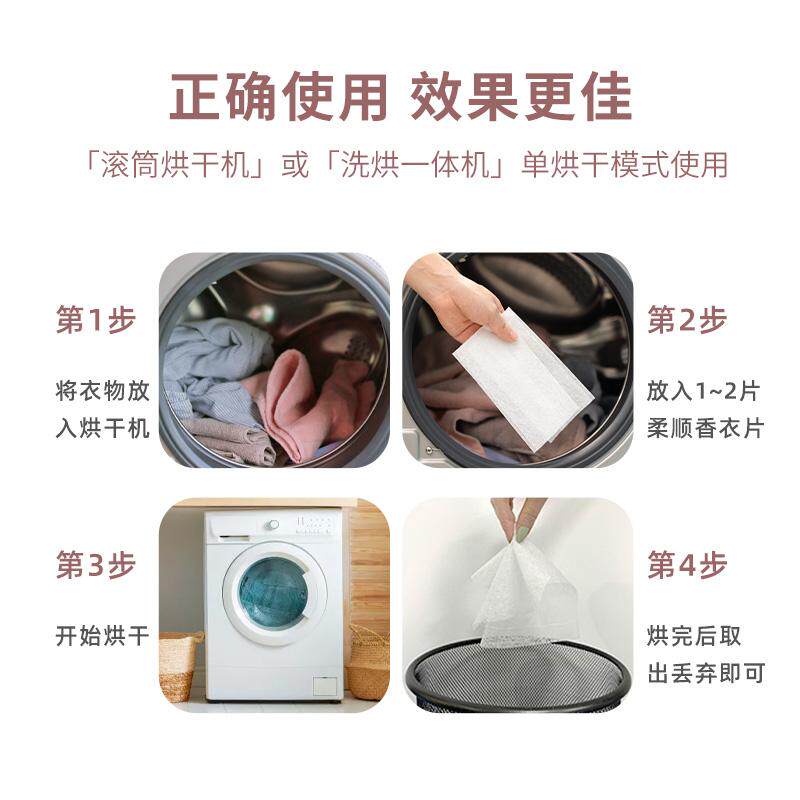 正确使用 效果更佳

「滚筒烘干机」或「洗烘一体机」单烘干模式使用

第1步

将衣物放入烘干机

第2步

放入1~2片柔顺香衣片

第3步

开始烘干

第4步

烘完后取出丢弃即可