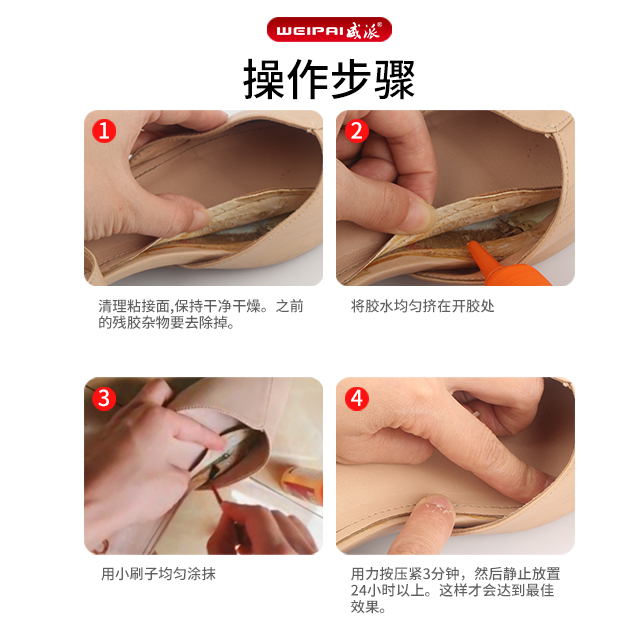 WEIPAI 威派®

操作步骤

1

清理粘接面,保持干净干燥。之前的残胶杂物要去除掉。

2

将胶水均匀挤在开胶处

3

用小刷子均匀涂抹

4

用力按压紧3分钟，然后静止放置24小时以上。这样才会达到最佳效果。