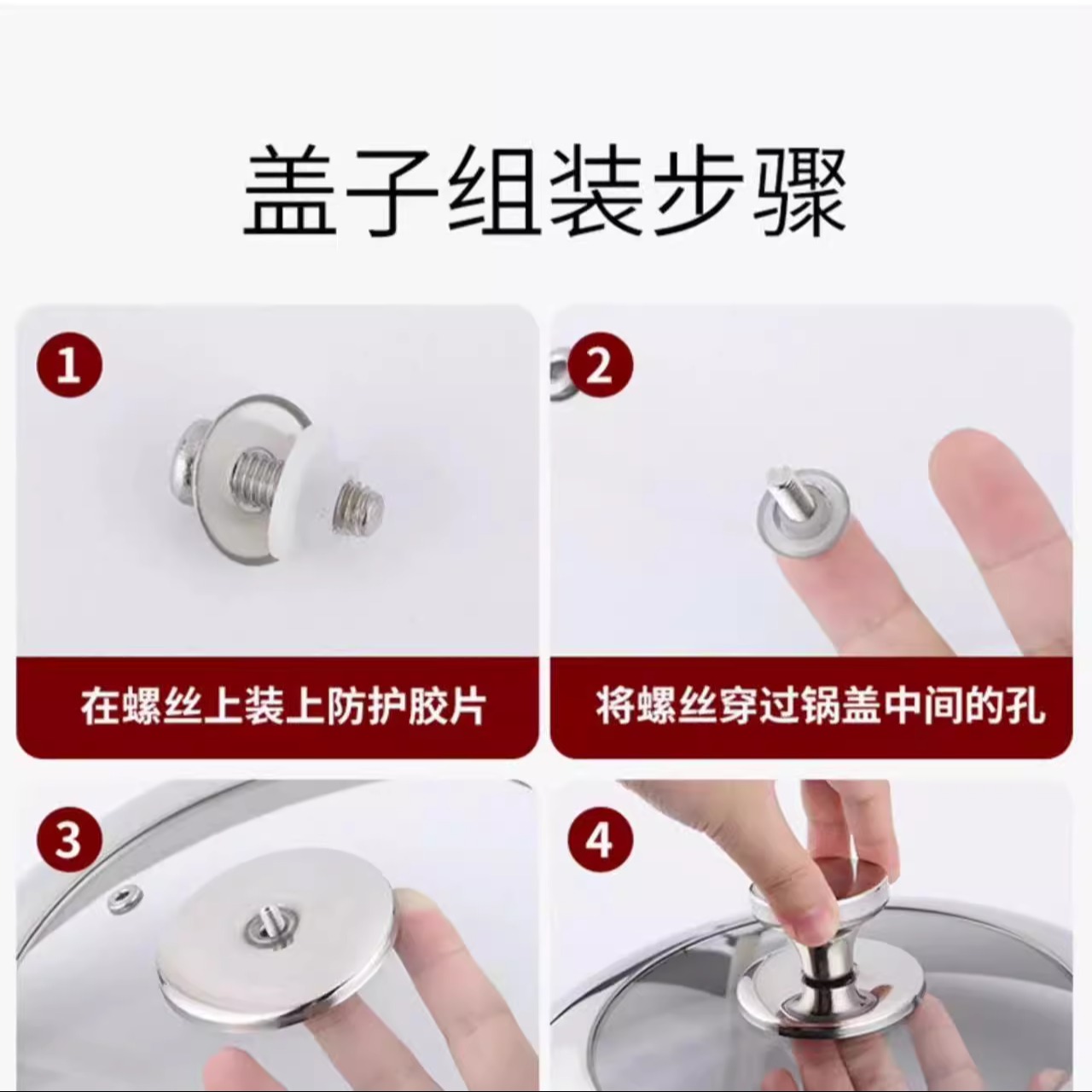 盖子组装步骤

1
在螺丝上装上防护胶片

2
将螺丝穿过锅盖中间的孔

3

4