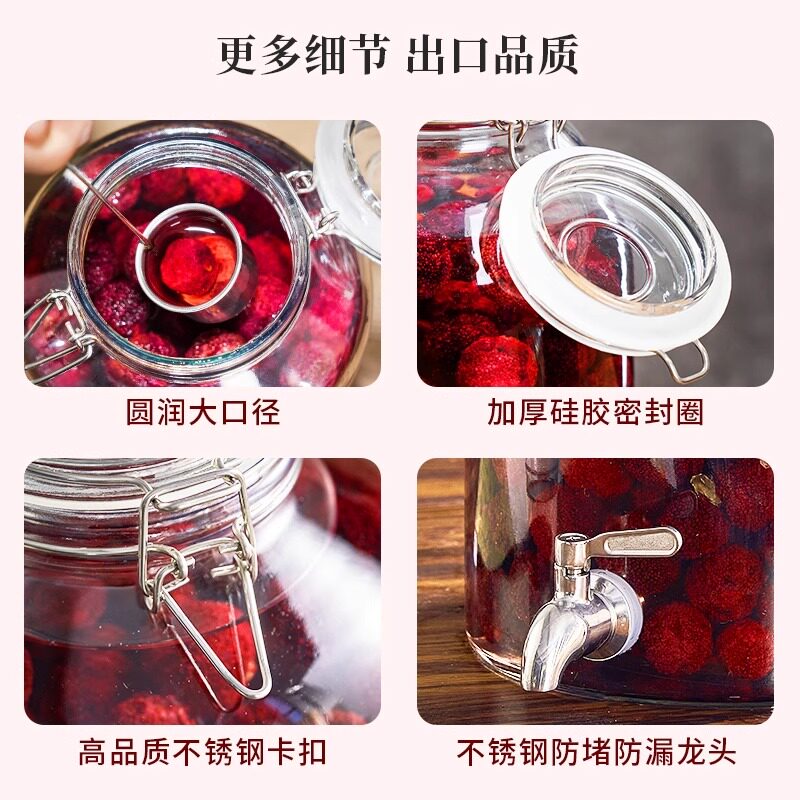 更多细节 出口品质

圆润大口径

加厚硅胶密封圈

高品质不锈钢卡扣

不锈钢防堵防漏龙头