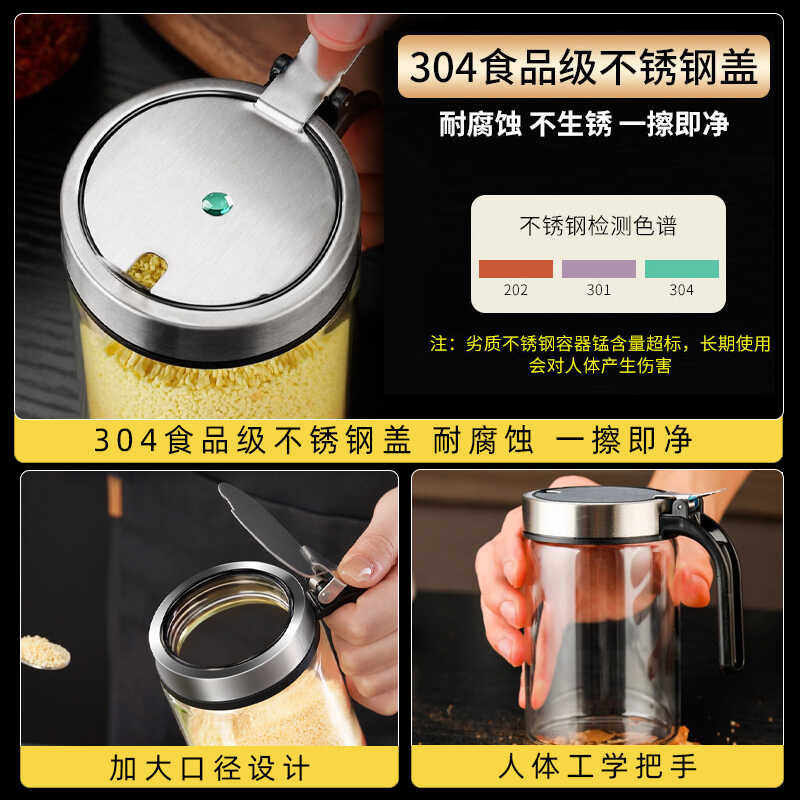 304食品级不锈钢盖

耐腐蚀 不生锈 一擦即净

不锈钢检测色谱

202 301 304

注：劣质不锈钢容器锰含量超标，长期使用会对人体产生伤害

304食品级不锈钢盖 耐腐蚀 一擦即净

加大口径设计

人体工学把手