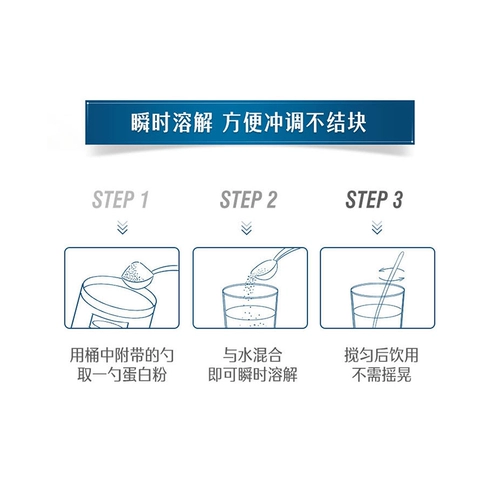 瞬时溶解 方便冲调不结块

STEP 1

用桶中附带的勺
取一勺蛋白粉

STEP 2

与水混合
即可瞬时溶解

STEP 3

搅匀后饮用
不需摇晃