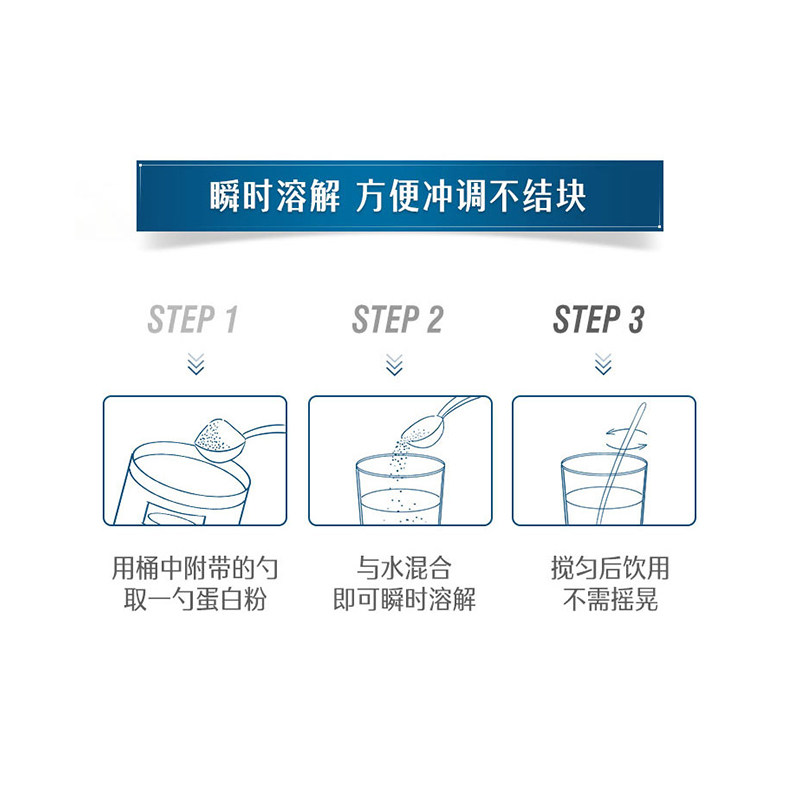 瞬时溶解 方便冲调不结块

STEP 1

用桶中附带的勺
取一勺蛋白粉

STEP 2

与水混合
即可瞬时溶解

STEP 3

搅匀后饮用
不需摇晃