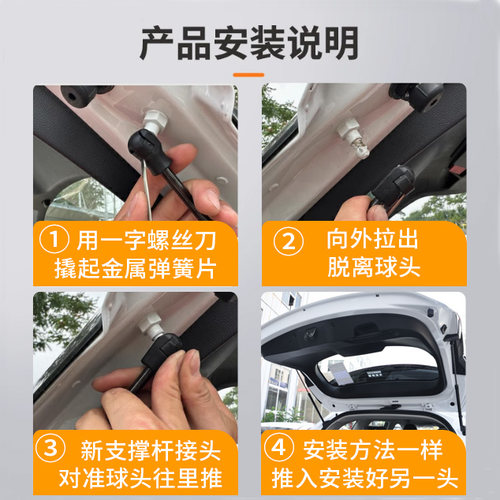 产品安装说明

① 用一字螺丝刀
撬起金属弹簧片

② 向外拉出
脱离球头

③ 新支撑杆接头
对准球头往里推

④ 安装方法一样
推入安装好另一头