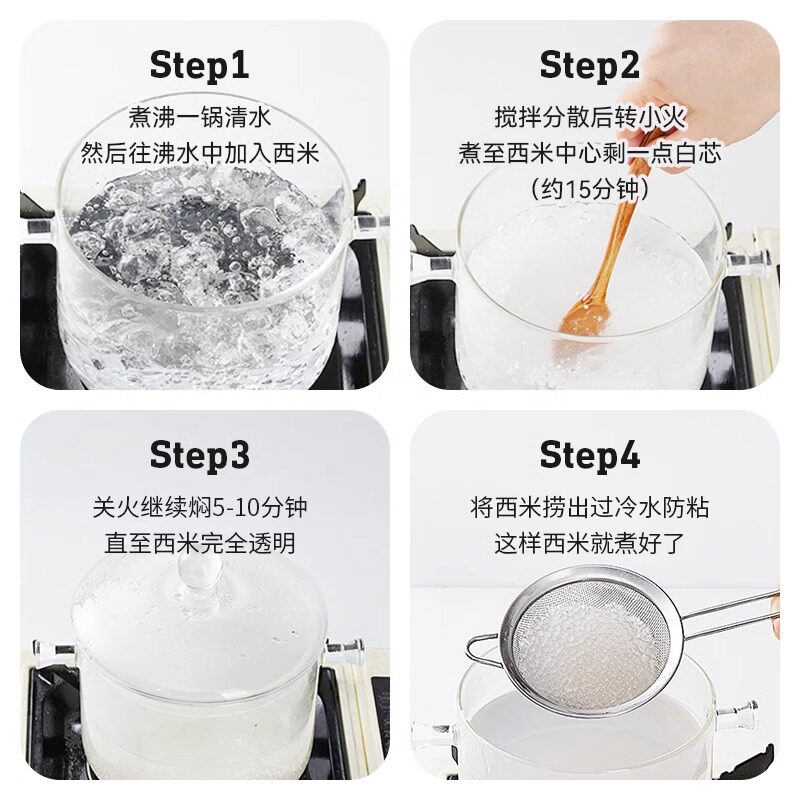 Step1

煮沸一锅清水
然后往沸水中加入西米

Step2

搅拌分散后转小火
煮至西米中心剩一点白芯
（约15分钟）

Step3

关火继续焖5-10分钟
直至西米完全透明

Step4

将西米捞出过冷水防粘
这样西米就煮好了