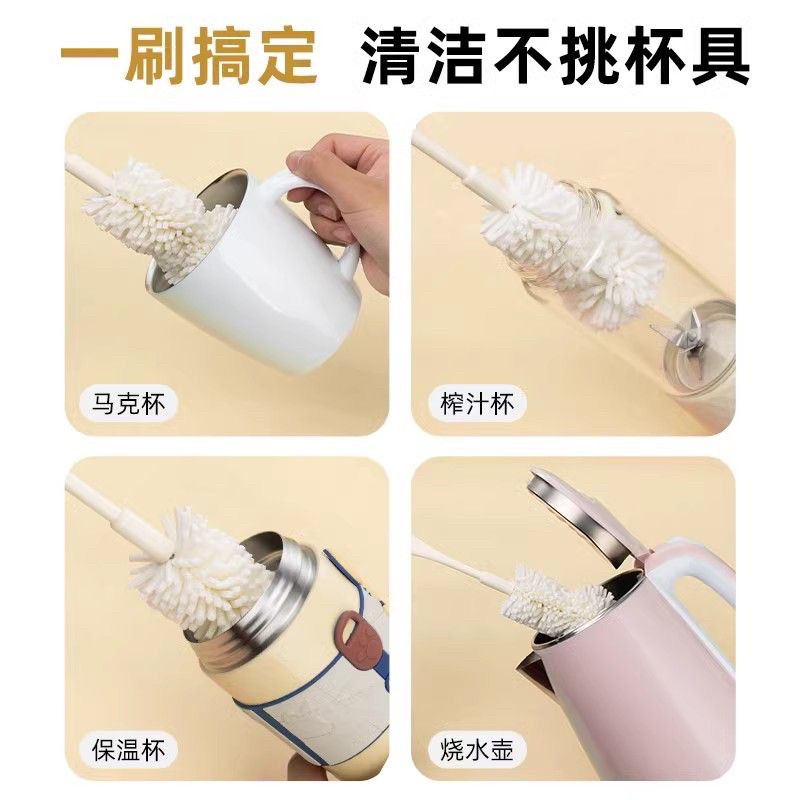 一刷搞定 清洁不挑杯具

马克杯

榨汁杯

保温杯

烧水壶