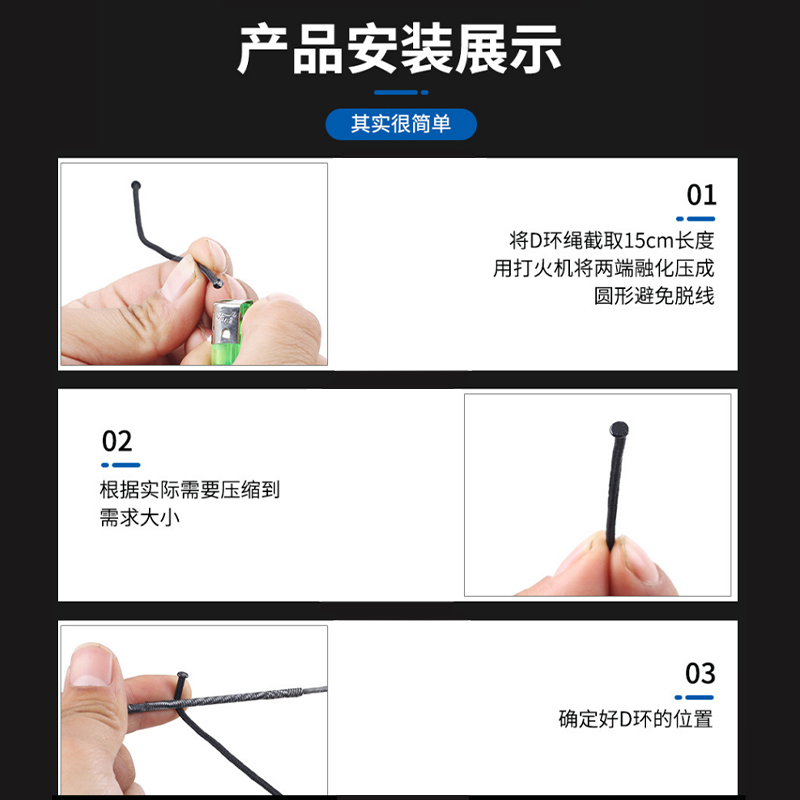 产品安装展示

其实很简单

01

将D环绳截取15cm长度
用打火机将两端融化压成
圆形避免脱线

02

根据实际需要压缩到
需求大小

03

确定好D环的位置