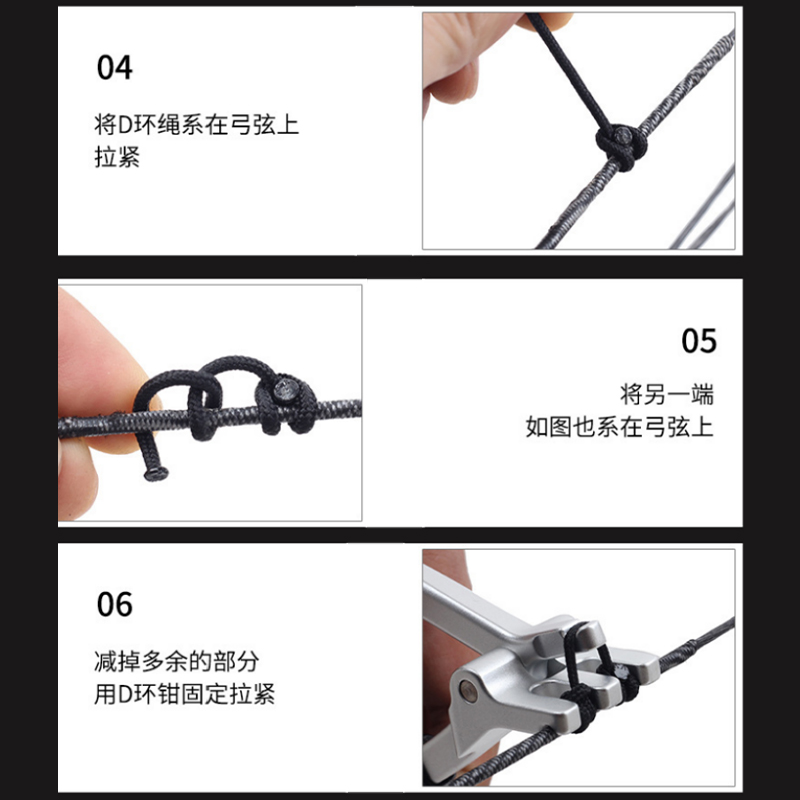 04

将D环绳系在弓弦上
拉紧

05

将另一端
如图也系在弓弦上

06

减掉多余的部分
用D环钳固定拉紧