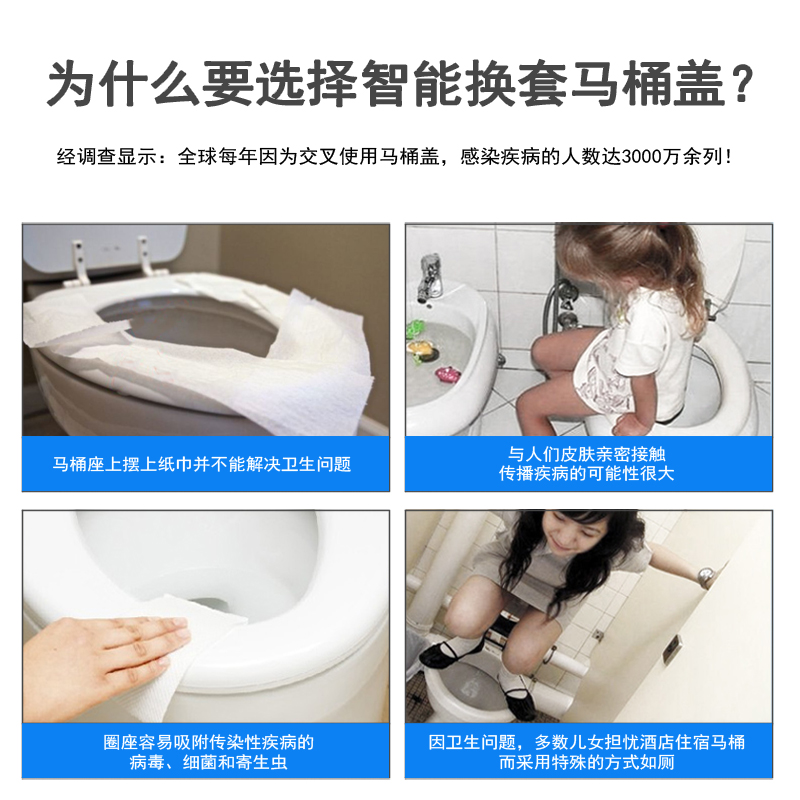 为什么要选择智能换套马桶盖？

经调查显示：全球每年因为交叉使用马桶盖，感染疾病的人数达3000万余列！

马桶座上摆上纸巾并不能解决卫生问题

与人们皮肤亲密接触
传播疾病的可能性很大

圈座容易吸附传染性疾病的
病毒、细菌和寄生虫

因卫生问题，多数儿女担忧酒店住宿马桶
而采用特殊的方式如厕