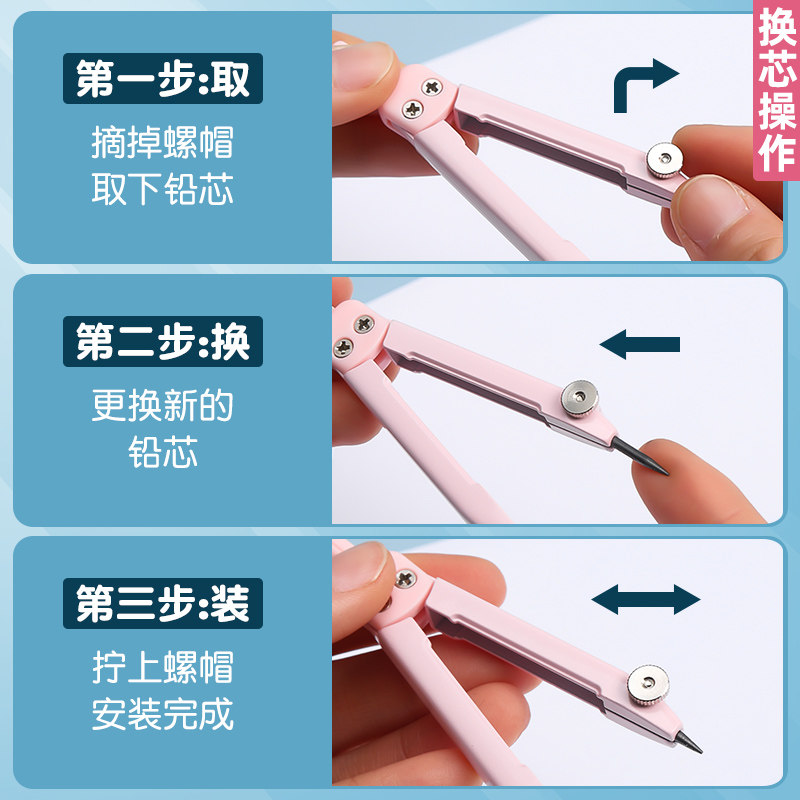 换芯操作

第一步:取
摘掉螺帽
取下铅芯

第二步:换
更换新的
铅芯

第三步:装
拧上螺帽
安装完成