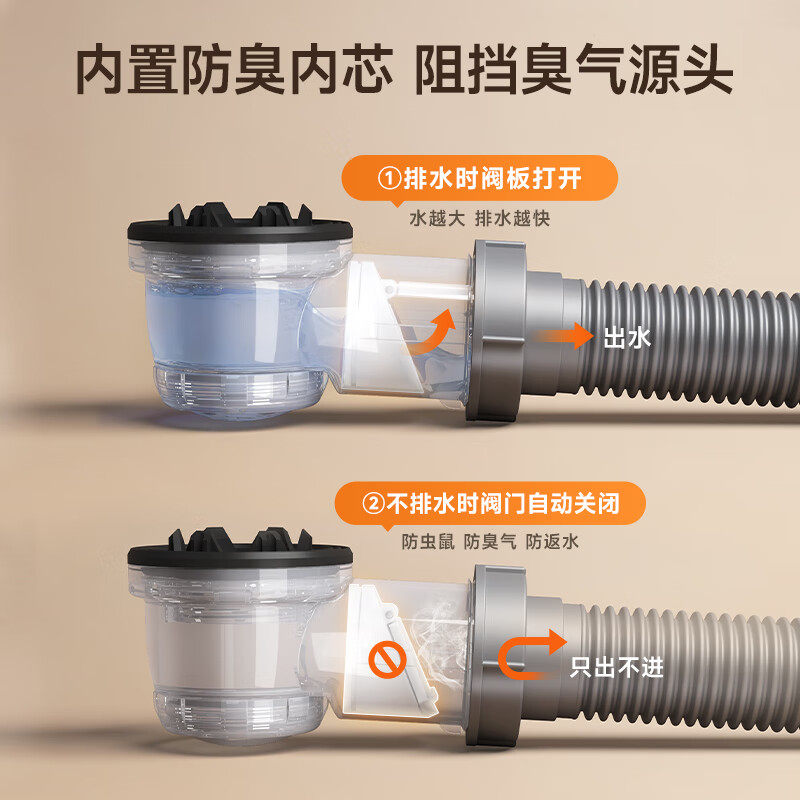 内置防臭内芯 阻挡臭气源头

①排水时阀板打开

水越大 排水越快

出水

②不排水时阀门自动关闭

防虫鼠 防臭气 防返水

只出不进