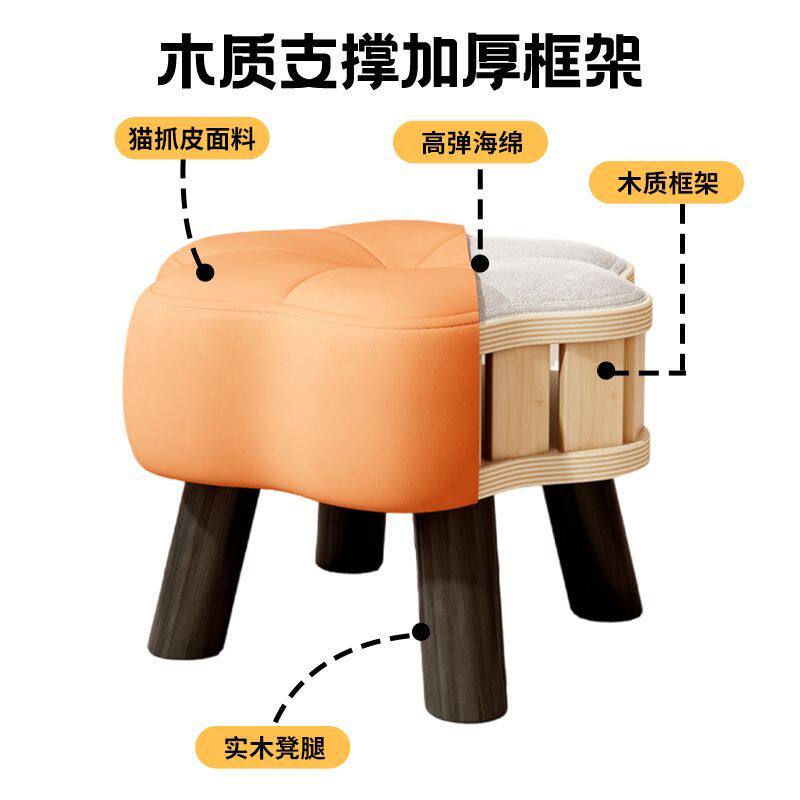 木质支撑加厚框架

猫抓皮面料

高弹海绵

木质框架

实木凳腿