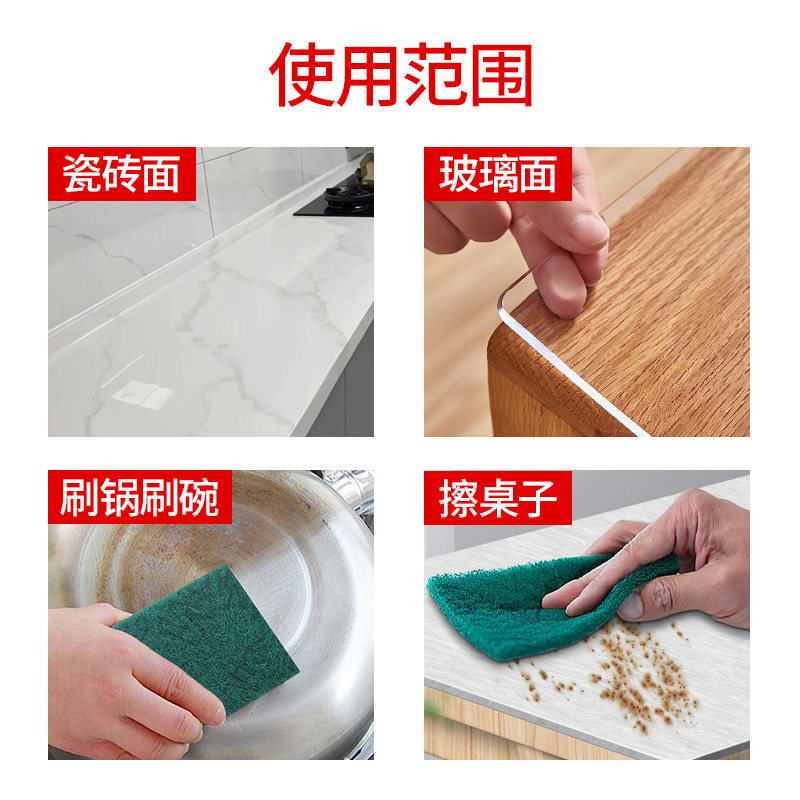 使用范围

瓷砖面

玻璃面

刷锅刷碗

擦桌子