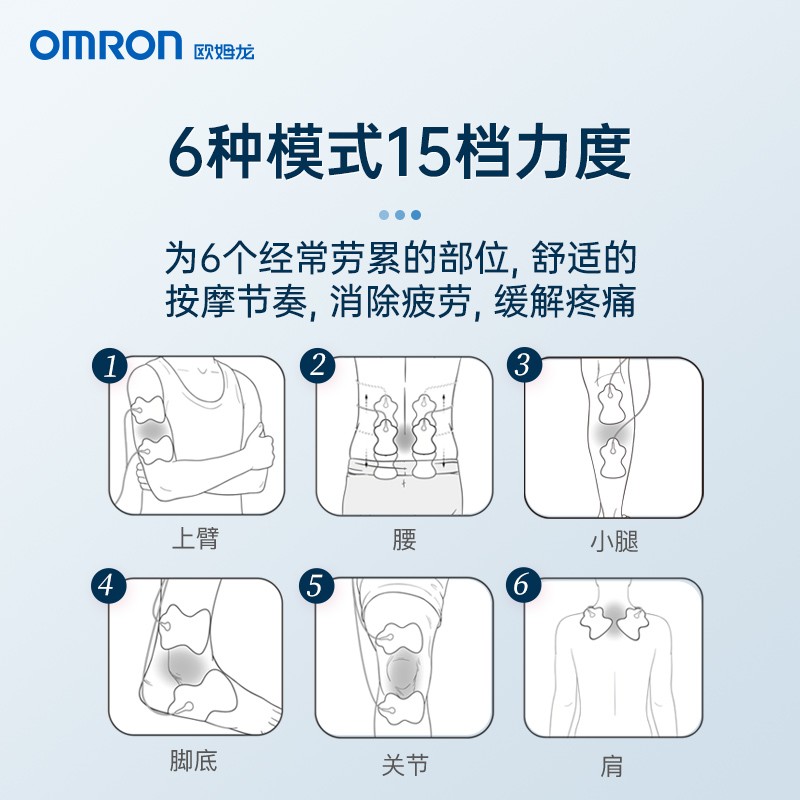 OMRON 欧姆龙

6种模式15档力度

为6个经常劳累的部位, 舒适的按摩节奏, 消除疲劳, 缓解疼痛

1
上臂

2
腰

3
小腿

4
脚底

5
关节

6
肩