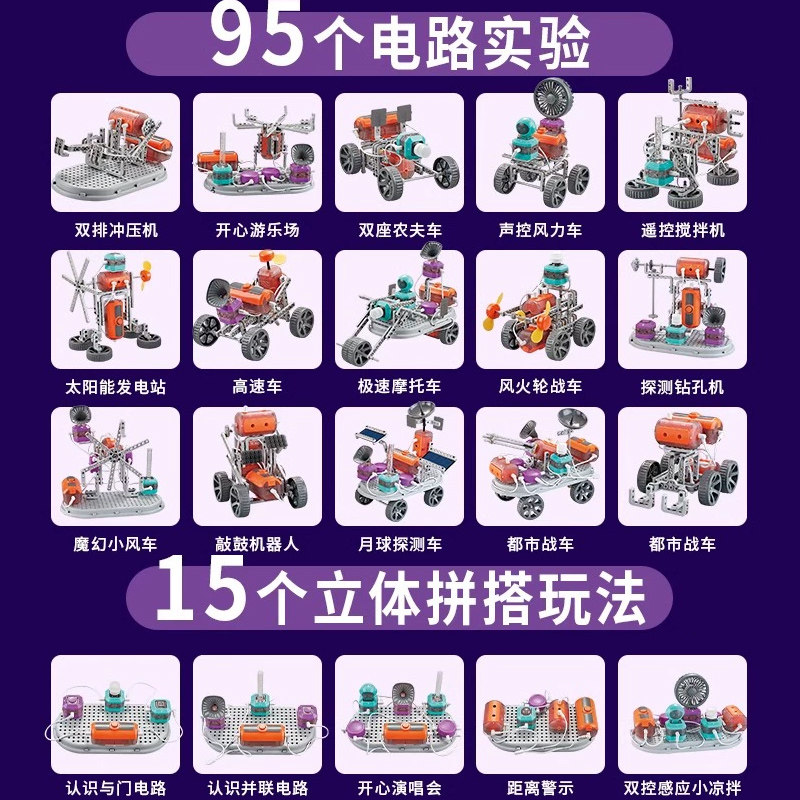 95个电路实验

双排冲压机
开心游乐场
双座农夫车
声控风力车
遥控搅拌机

太阳能发电站
高速车
极速摩托车
风火轮战车
探测钻孔机

魔幻小风车
敲鼓机器人
月球探测车
都市战车
都市战车

15个立体拼搭玩法

认识与门电路
认识并联电路
开心演唱会
距离警示
双控感应小凉拌