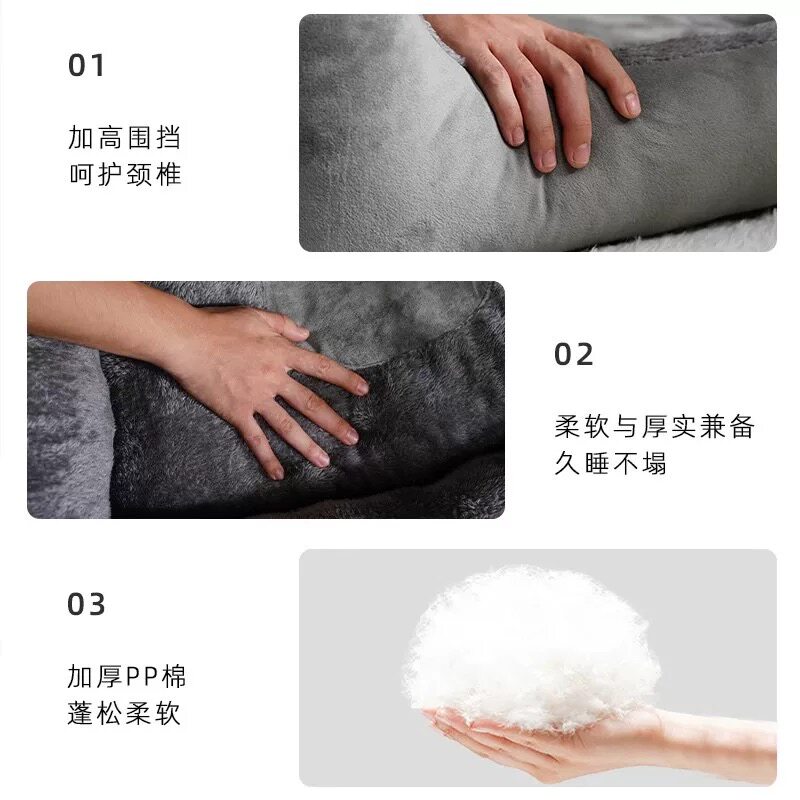 01

加高围挡
呵护颈椎

02

柔软与厚实兼备
久睡不塌

03

加厚PP棉
蓬松柔软