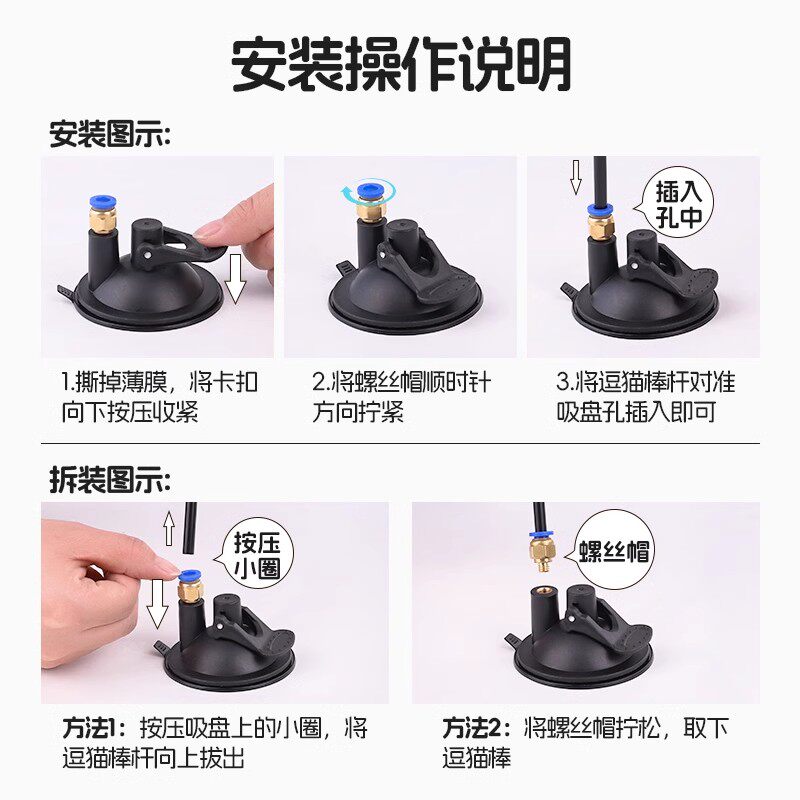 安装操作说明

安装图示:

1.撕掉薄膜，将卡扣向下按压收紧

2.将螺丝帽顺时针方向拧紧

插入孔中

3.将逗猫棒杆对准吸盘孔插入即可

拆装图示:

按压小圈

方法1：按压吸盘上的小圈，将逗猫棒杆向上拔出

螺丝帽

方法2：将螺丝帽拧松，取下逗猫棒