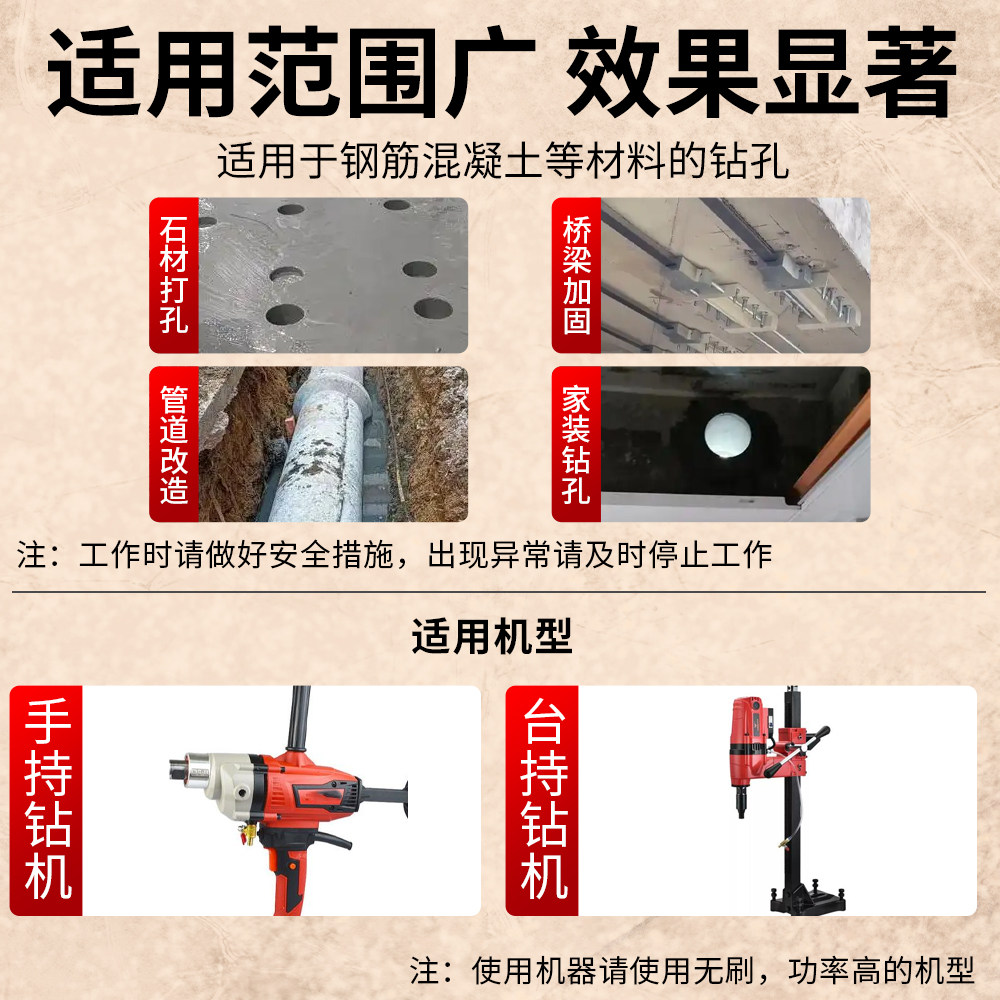 适用范围广 效果显著

适用于钢筋混凝土等材料的钻孔

石材打孔

桥梁加固

管道改造

家装钻孔

注：工作时请做好安全措施，出现异常请及时停止工作

适用机型

手持钻机

台持钻机

注：使用机器请使用无刷，功率高的机型