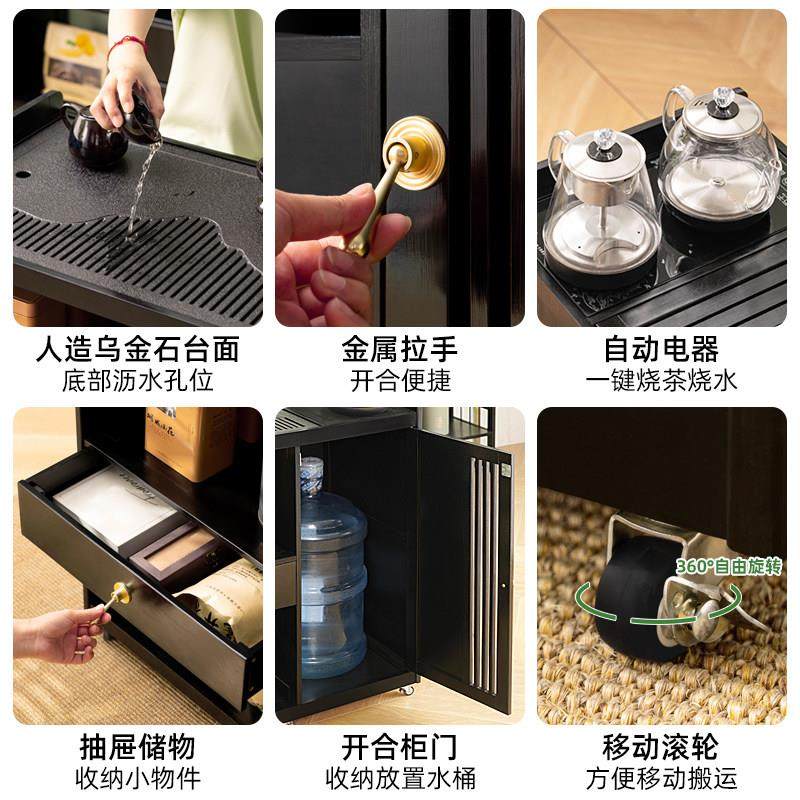 人造乌金石台面
底部沥水孔位

金属拉手
开合便捷

自动电器
一键烧茶烧水

抽屉储物
收纳小物件

开合柜门
收纳放置水桶

360°自由旋转

移动滚轮
方便移动搬运