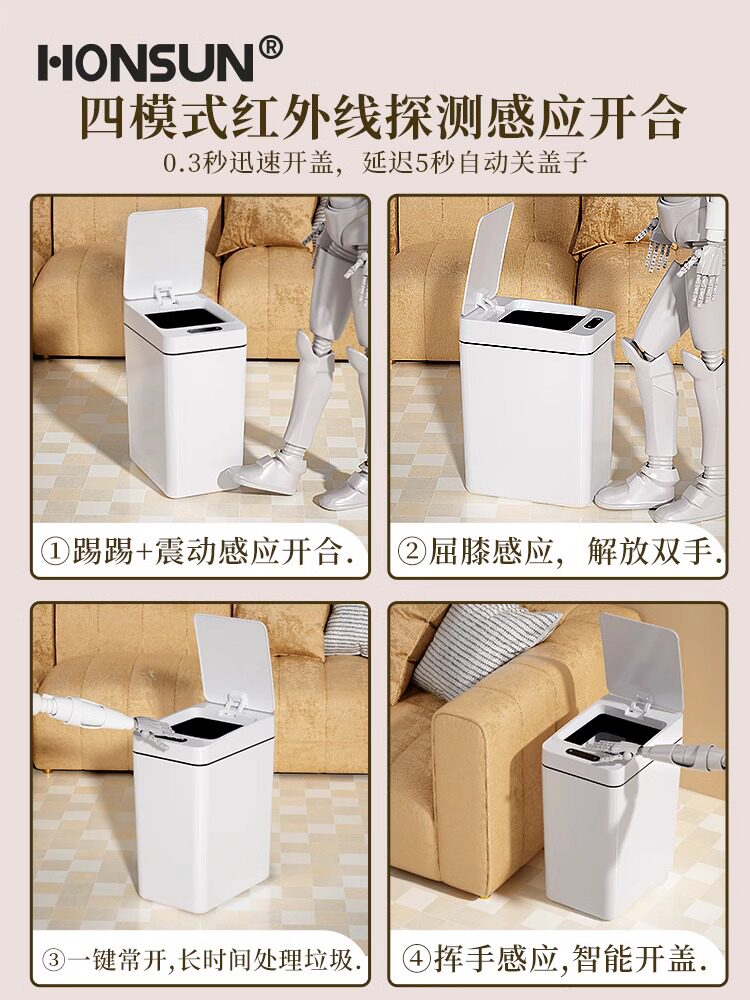 HONSUN®
四模式红外线探测感应开合
0.3秒迅速开盖，延迟5秒自动关盖子

①踢踢+震动感应开合.

②屈膝感应，解放双手.

③一键常开,长时间处理垃圾.

④挥手感应,智能开盖.