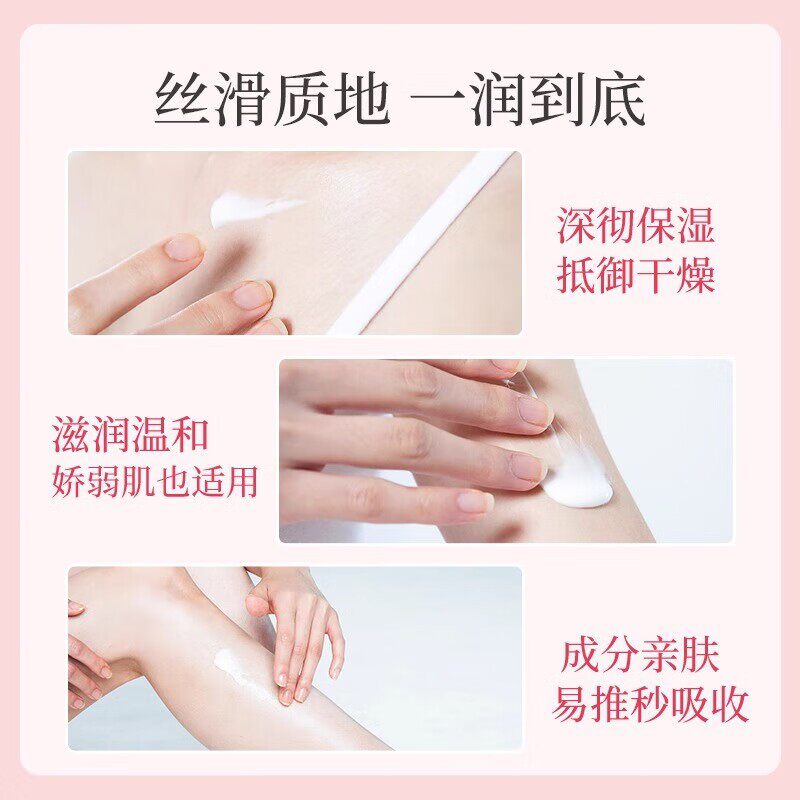 丝滑质地 一润到底

深彻保湿
抵御干燥

滋润温和
娇弱肌也适用

成分亲肤
易推秒吸收