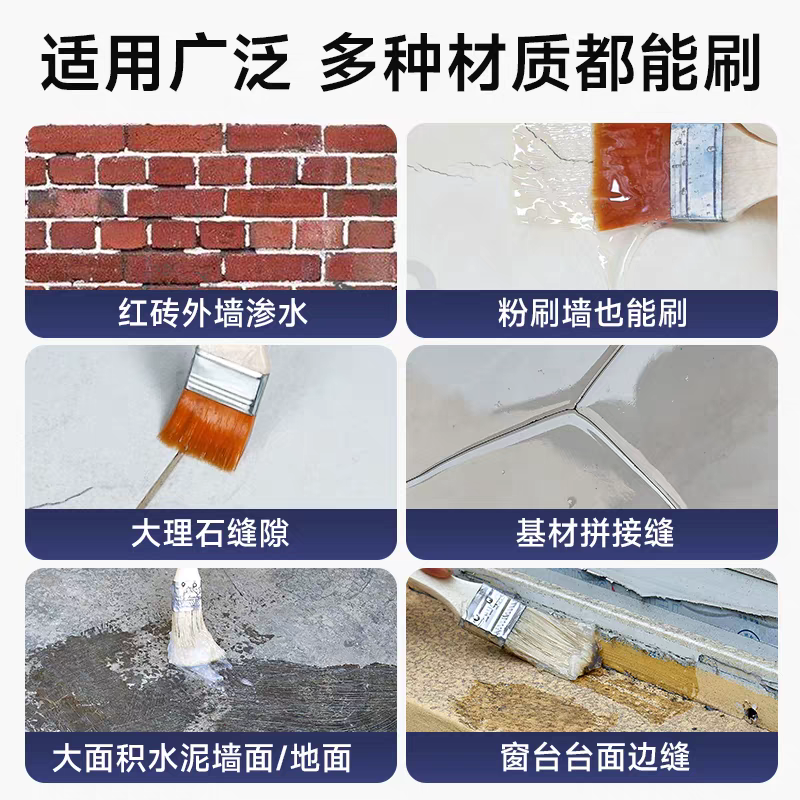 适用广泛 多种材质都能刷

红砖外墙渗水

粉刷墙也能刷

大理石缝隙

基材拼接缝

大面积水泥墙面/地面

窗台台面边缝