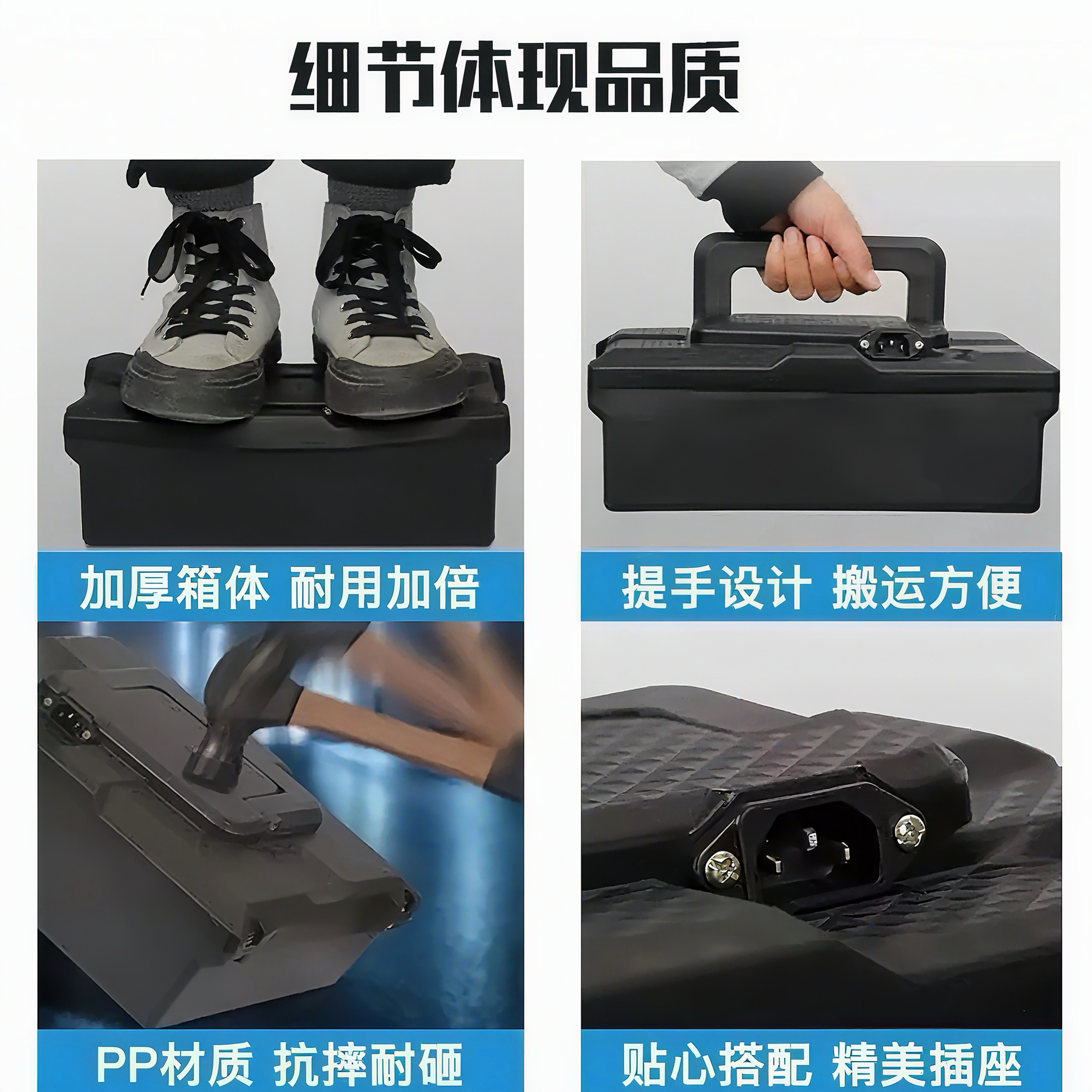 细节体现品质

加厚箱体 耐用加倍

提手设计 搬运方便

PP材质 抗摔耐砸

贴心搭配 精美插座