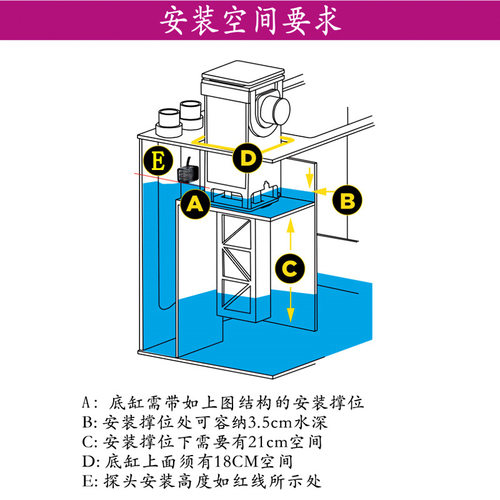 安装空间要求

E
D
A
B
C

A: 底缸需带如上图结构的安装撑位
B: 安装撑位处可容纳3.5cm水深
C: 安装撑位下需要有21cm空间
D: 底缸上面须有18CM空间
E: 探头安装高度如红线所示处