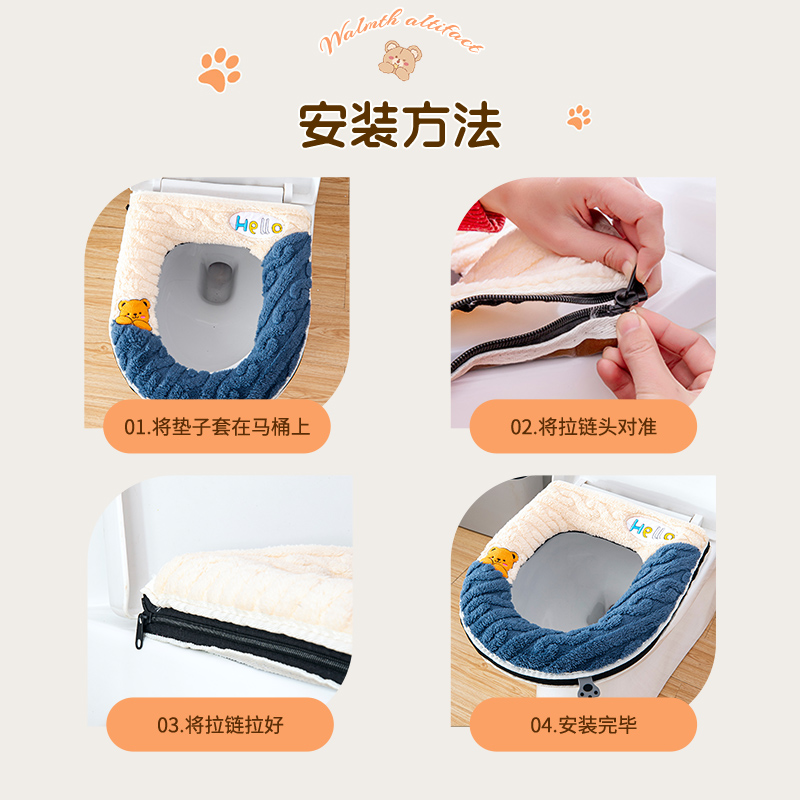 Walmth altifact

安装方法

Hello

01.将垫子套在马桶上

02.将拉链头对准

03.将拉链拉好

Hello

04.安装完毕