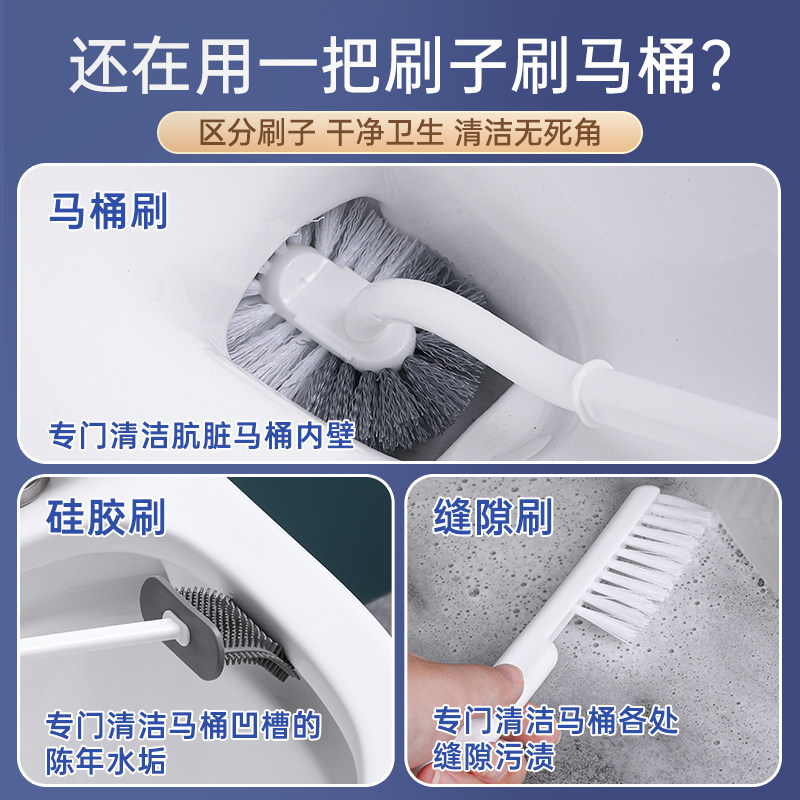 还在用一把刷子刷马桶?

区分刷子 干净卫生 清洁无死角

马桶刷

专门清洁肮脏马桶内壁

硅胶刷

专门清洁马桶凹槽的陈年水垢

缝隙刷

专门清洁马桶各处缝隙污渍