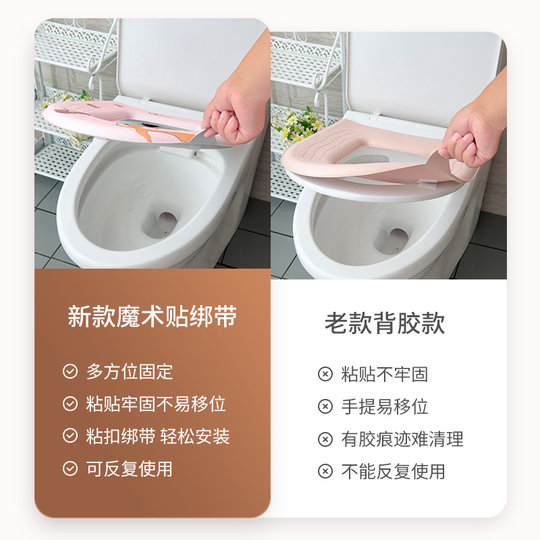 新款魔术贴绑带

多方位固定

粘贴牢固不易移位

粘扣绑带 轻松安装

可反复使用

老款背胶款

粘贴不牢固

手提易移位

有胶痕迹难清理

不能反复使用