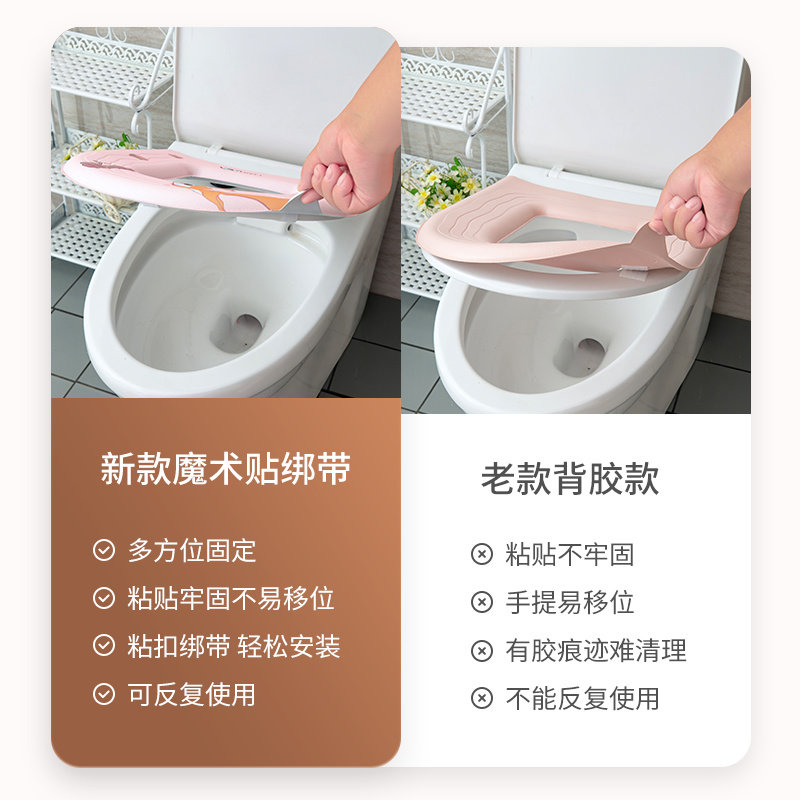 新款魔术贴绑带

多方位固定
粘贴牢固不易移位
粘扣绑带 轻松安装
可反复使用

老款背胶款

粘贴不牢固
手提易移位
有胶痕迹难清理
不能反复使用