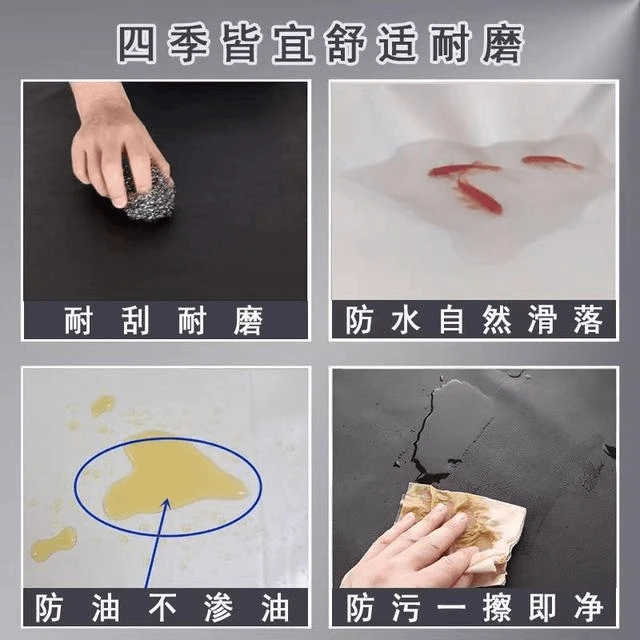 四季皆宜舒适耐磨

耐刮耐磨

防水自然滑落

防油不渗油

防污一擦即净