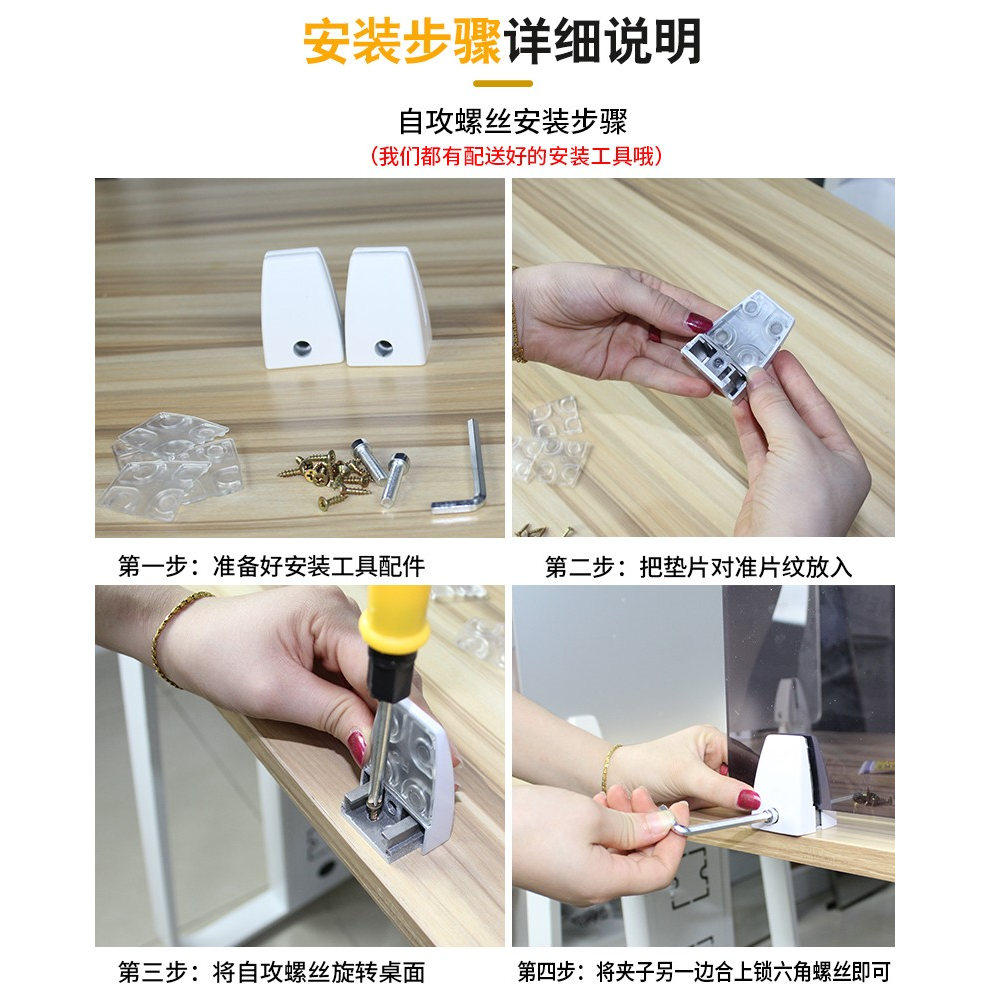 安装步骤详细说明

自攻螺丝安装步骤
(我们都有配送好的安装工具哦)

第一步：准备好安装工具配件

第二步：把垫片对准片纹放入

第三步：将自攻螺丝旋转桌面

第四步：将夹子另一边合上锁六角螺丝即可