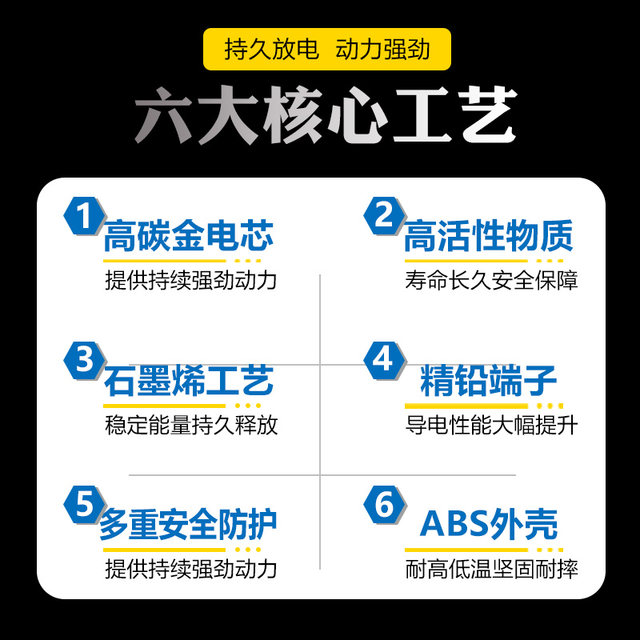 持久放电 动力强劲

六大核心工艺

1
高碳金电芯
提供持续强劲动力

2
高活性物质
寿命长久安全保障

3
石墨烯工艺
稳定能量持久释放

4
精铅端子
导电性能大幅提升

5
多重安全防护
提供持续强劲动力

6
ABS外壳
耐高低温坚固耐摔