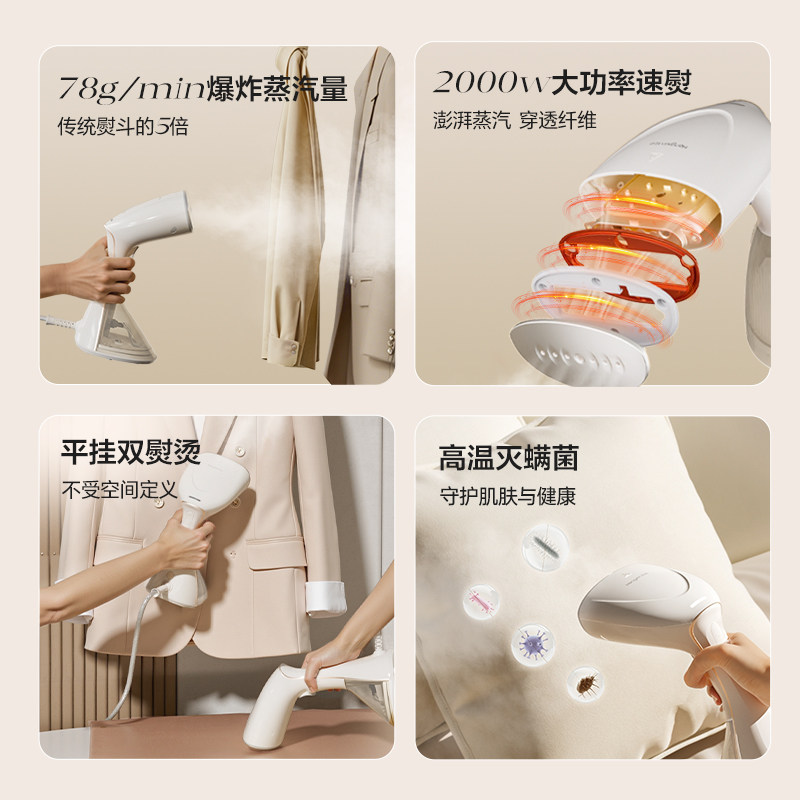 78g/min爆炸蒸汽量
传统熨斗的5倍

2000w大功率速熨
澎湃蒸汽 穿透纤维

平挂双熨烫
不受空间定义

高温灭螨菌
守护肌肤与健康