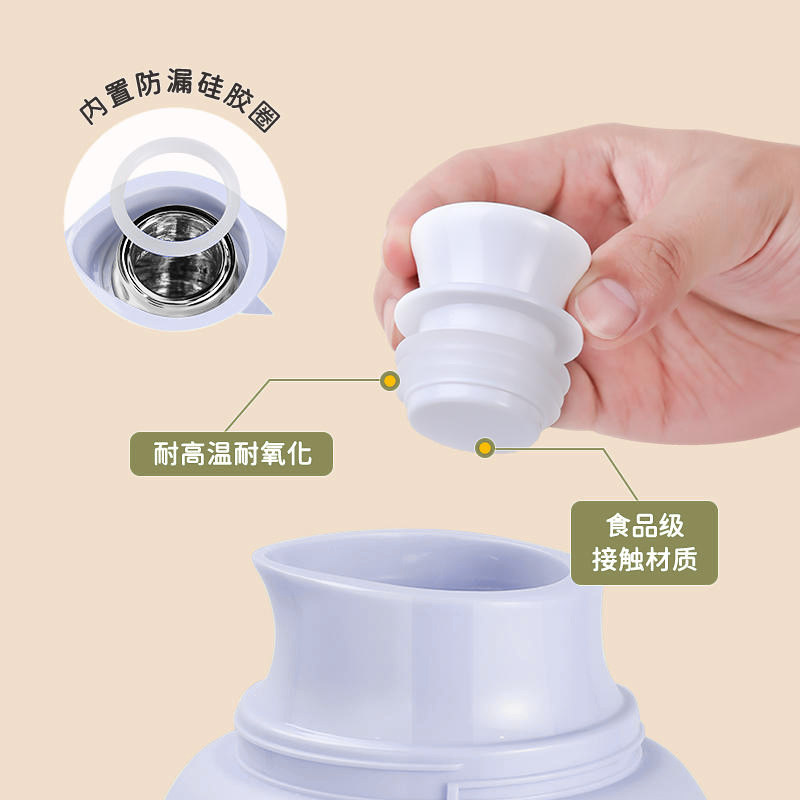 内置防漏硅胶圈

耐高温耐氧化

食品级
接触材质