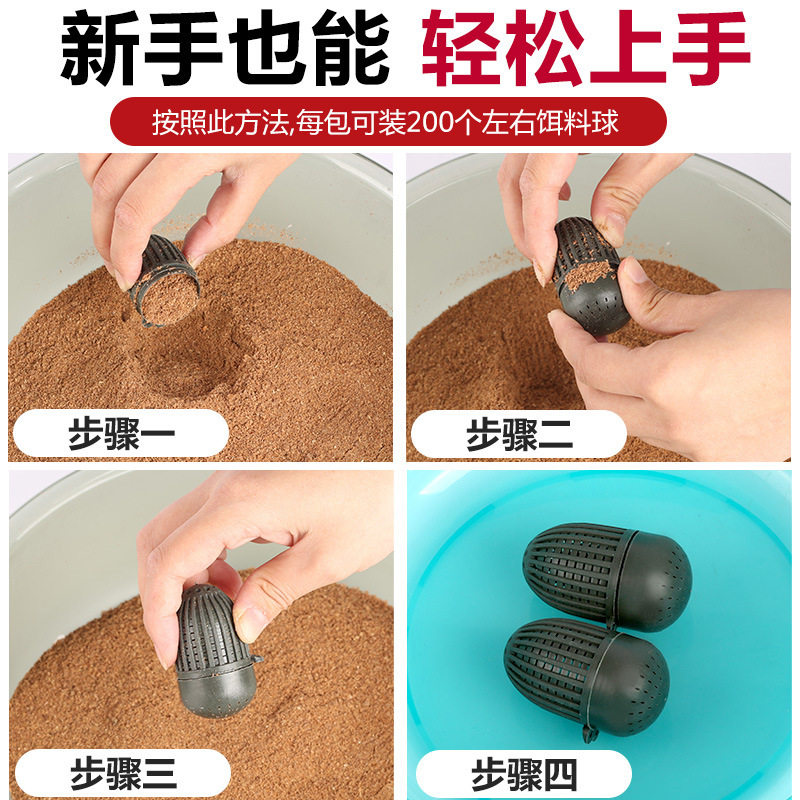 新手也能 轻松上手

按照此方法,每包可装200个左右饵料球

步骤一

步骤二

步骤三

步骤四