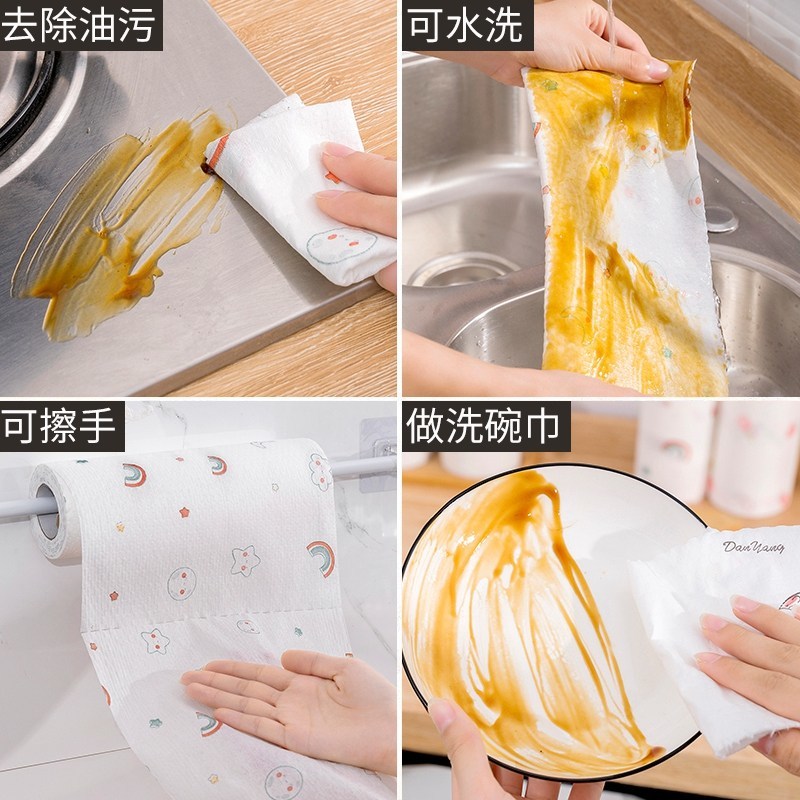 去除油污

可水洗

可擦手

做洗碗巾

DanYang