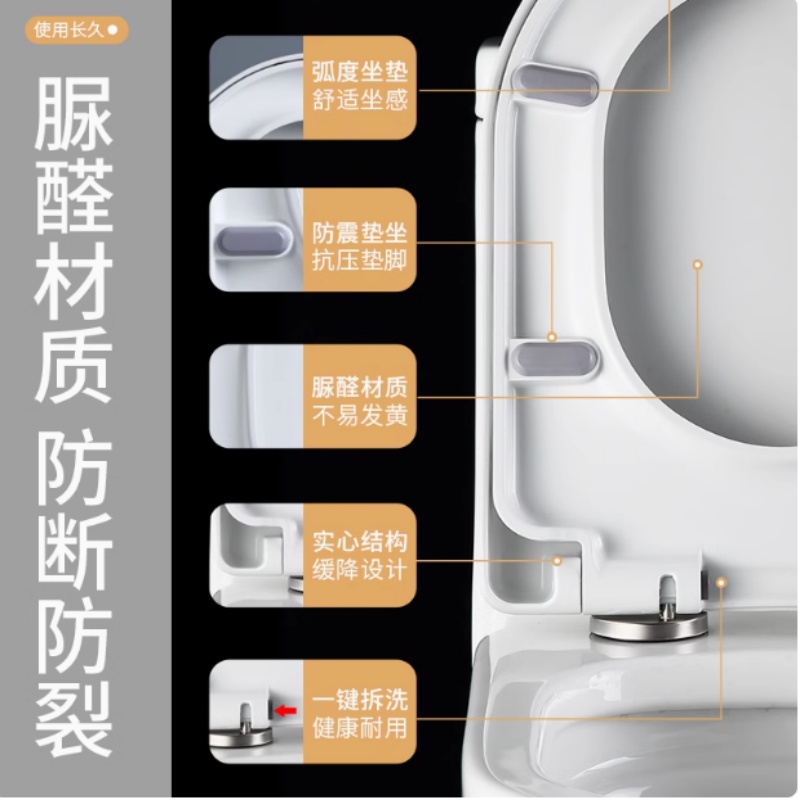 使用长久

脲醛材质
防断防裂

弧度坐垫
舒适坐感

防震垫坐
抗压垫脚

脲醛材质
不易发黄

实心结构
缓降设计

一键拆洗
健康耐用