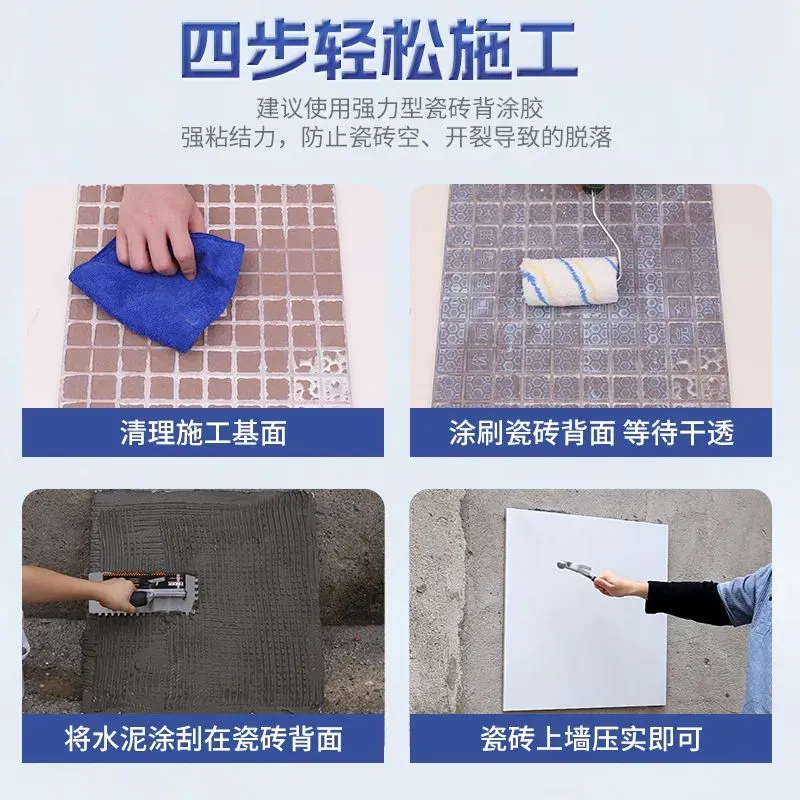 四步轻松施工

建议使用强力型瓷砖背涂胶
强粘结力，防止瓷砖空、开裂导致的脱落

清理施工基面

涂刷瓷砖背面 等待干透

将水泥涂刮在瓷砖背面

瓷砖上墙压实即可