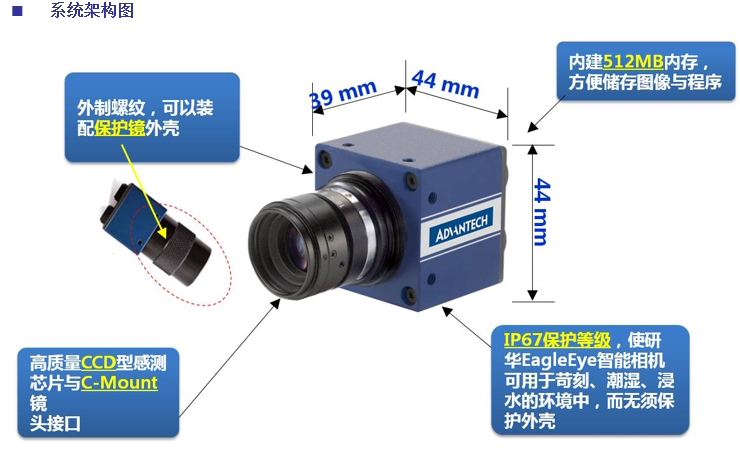 ■ 系统架构图

外制螺纹，可以装配保护镜外壳

39 mm

44 mm

内建512MB内存，方便储存图像与程序

44 mm

ADVANTECH

高质量CCD型感测芯片与C-Mount镜头接口

IP67保护等级，使研华EagleEye智能相机可用于苛刻、潮湿、浸水的环境中，而无须保护外壳