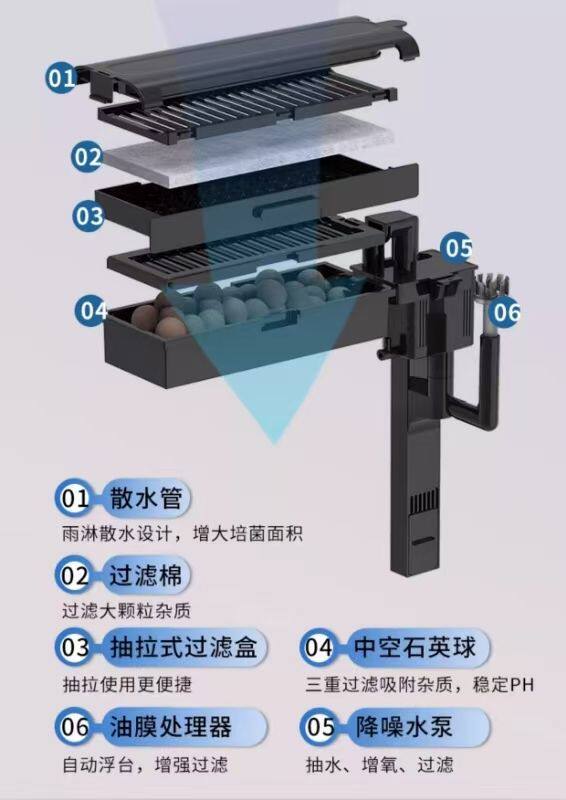 01
02
03
04
05
06

01 散水管
雨淋散水设计，增大培菌面积

02 过滤棉
过滤大颗粒杂质

03 抽拉式过滤盒
抽拉使用更便捷

04 中空石英球
三重过滤吸附杂质，稳定PH

06 油膜处理器
自动浮台，增强过滤

05 降噪水泵
抽水、增氧、过滤